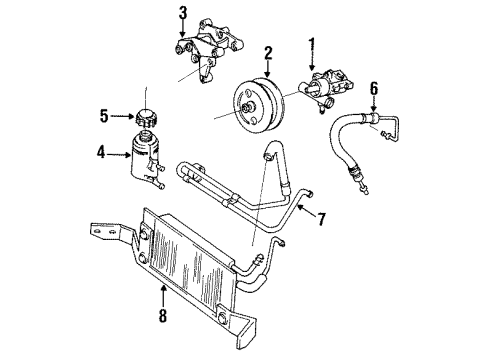 3
2
1
6
5
4
7
8