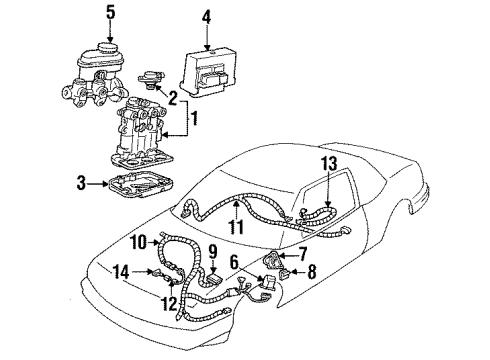 5
4
2
1
3
13
11
10
9
7
6
8
14
12