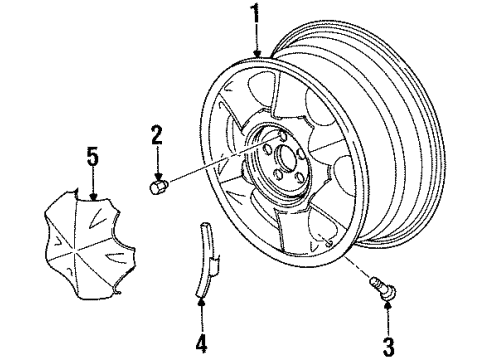 1
2
5
4
3