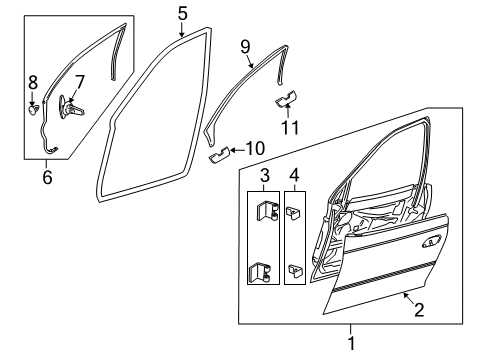 5
9
8
7
11
10
6
3
4
2
1