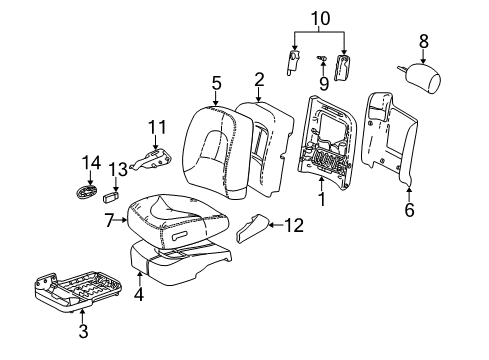 10
8
9
5
2
11
14
13
1
6
7
12
4
3