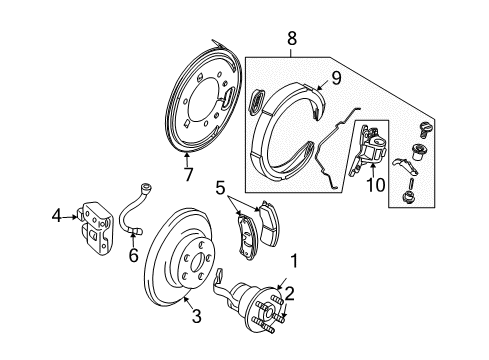 8
9
7
10
5
4
6
1
2
3