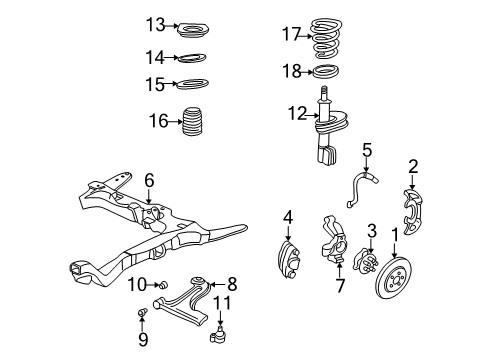 13
14
15
16
17
18
12
5
2
6
4
3
1
7
10
8
11
9