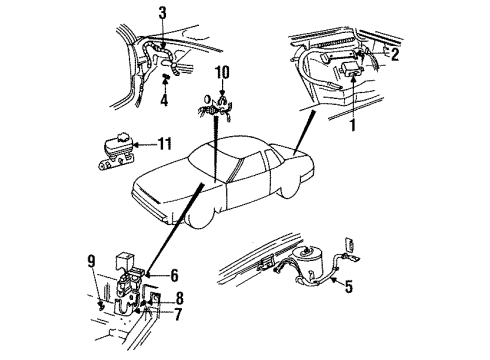 3
2
10
4
1
11
9
6
8
7
5