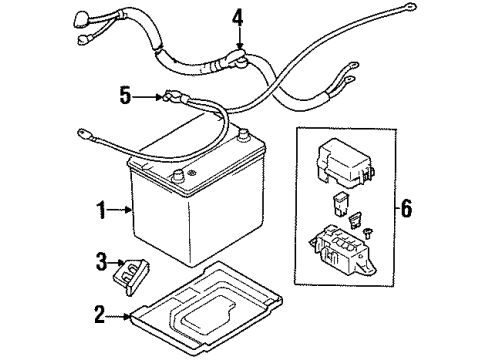 4
5
1
6
3
2