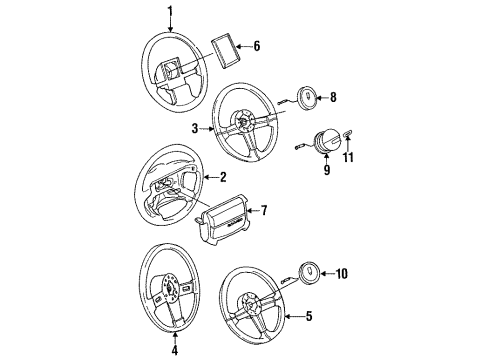 1
6
8
3
11
9
2
7
10
5
4