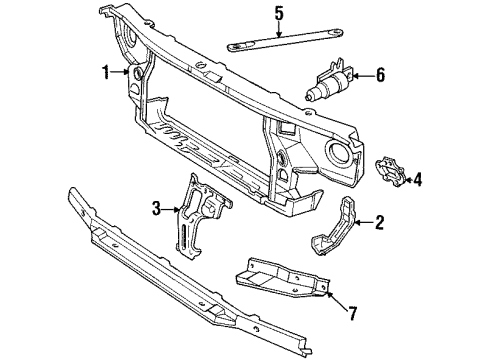 5
1
6
4
3
2
7