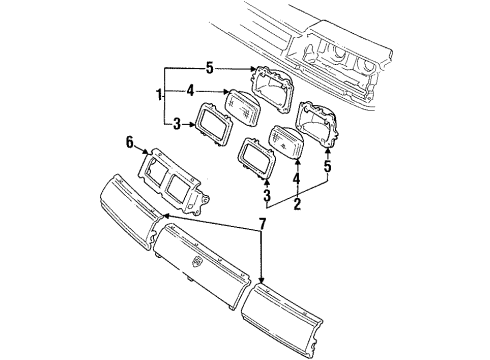 5
1
4
3
6
5
4
3
2
7