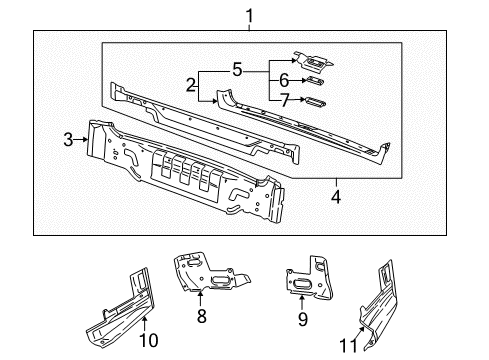 1
5
2
6
7
3
4
8
9
10
11