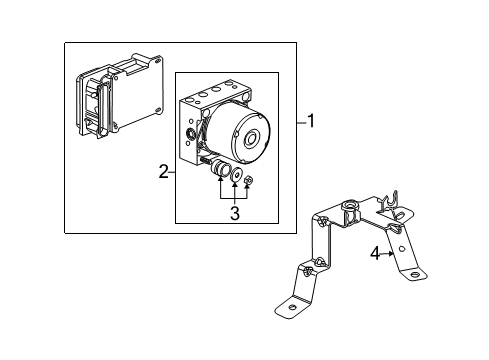 1
2
3
4