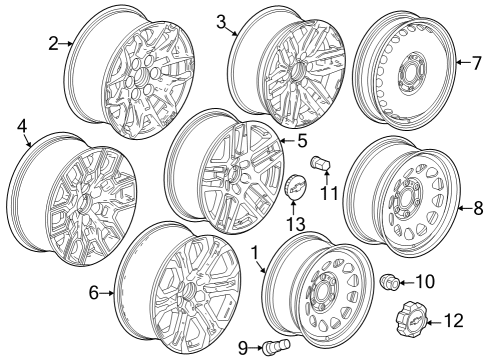 2
3
7
4
5
11
13
8
1
6
10
12
9