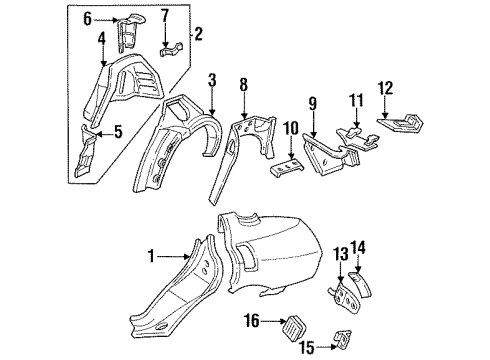 6
7
2
4
3
8
12
11
9
10
5
1
13
14
16
15