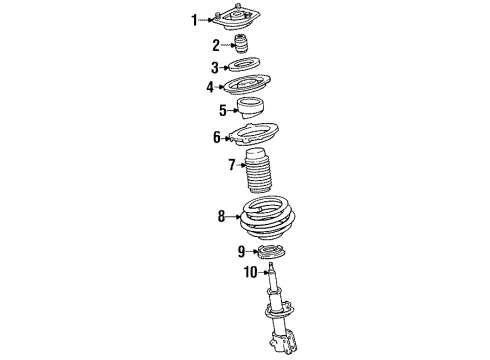 1
2
3
4
5
6
7
8
9
10